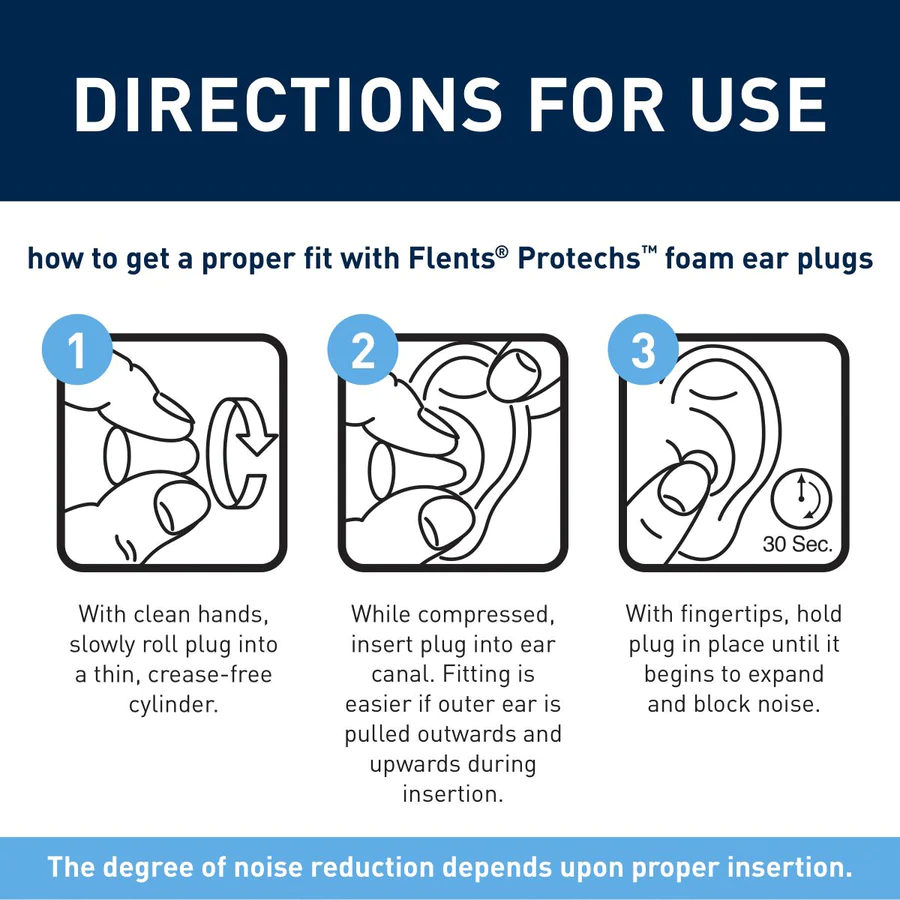 DIRECTIONS FOR USE

how to get a proper fit with Flents® Protechs™ foam ear plugs

1

With clean hands, slowly roll plug into a thin, crease-free cylinder.

2

While compressed, insert plug into ear canal. Fitting is easier if outer ear is pulled outwards and upwards during insertion.

3

30 Sec.

With fingertips, hold plug in place until it begins to expand and block noise.

The degree of noise reduction depends upon proper insertion.